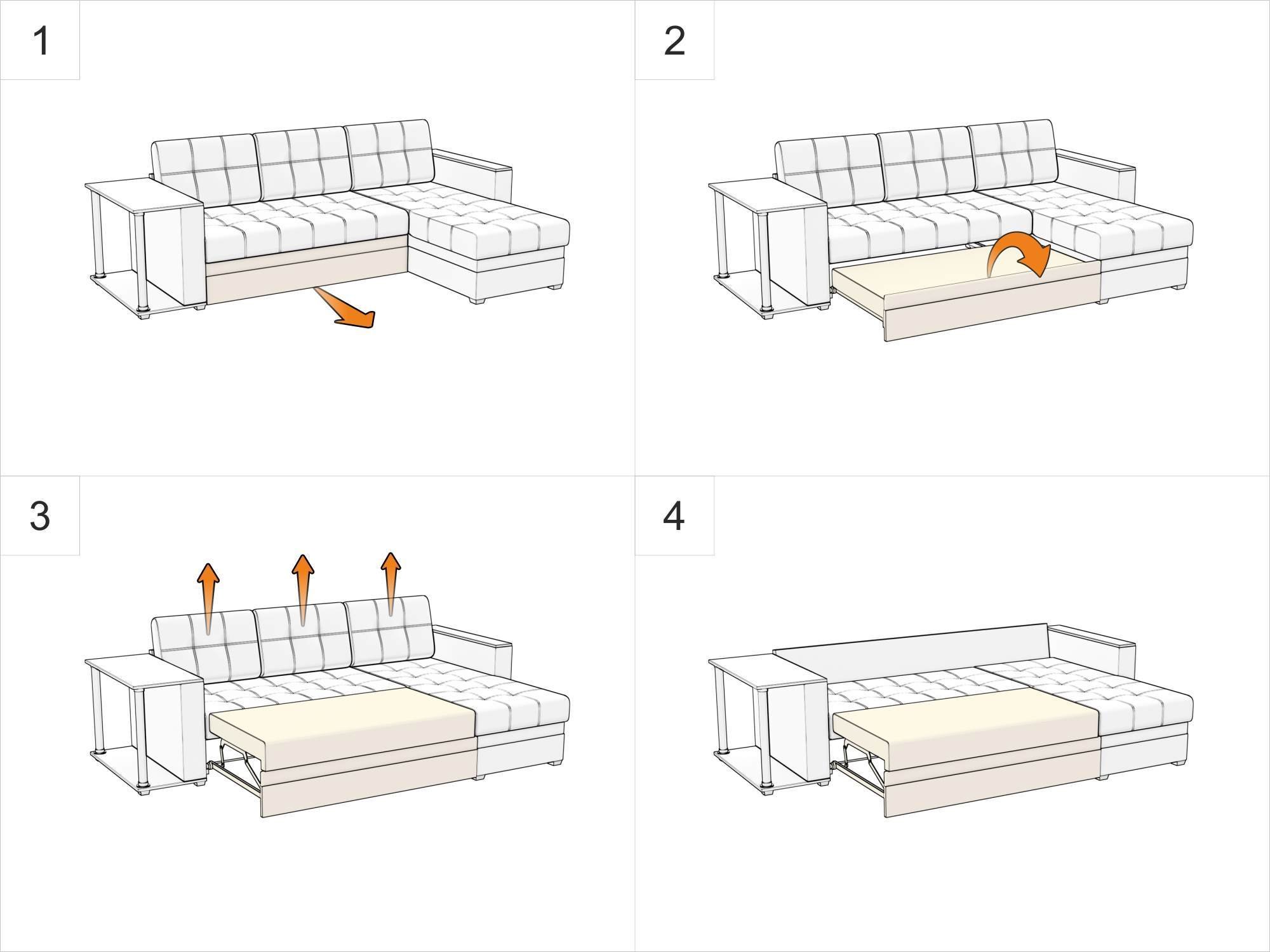 1

2

3

4